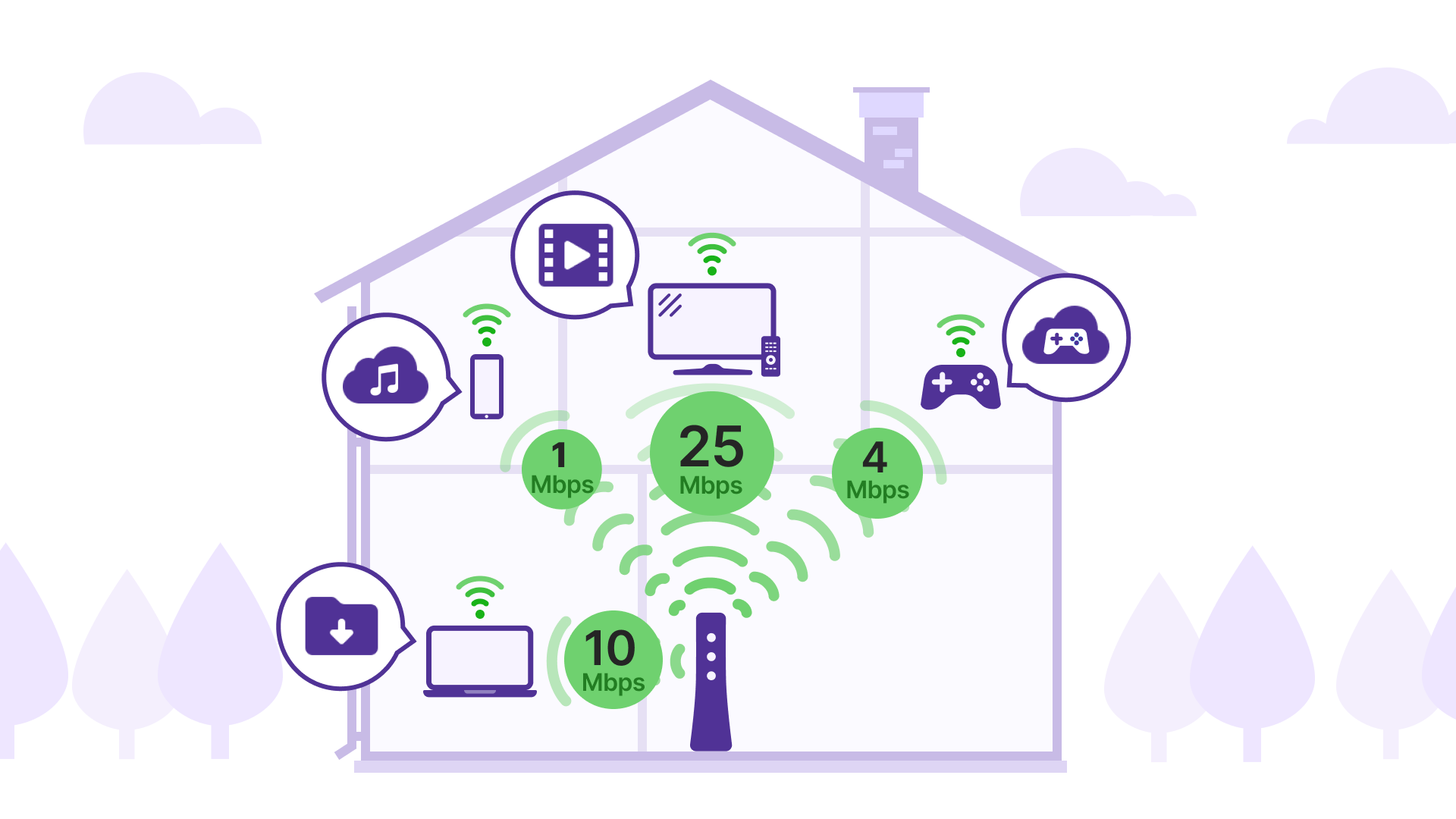 1 Mbps

25 Mbps

4 Mbps

10 Mbps